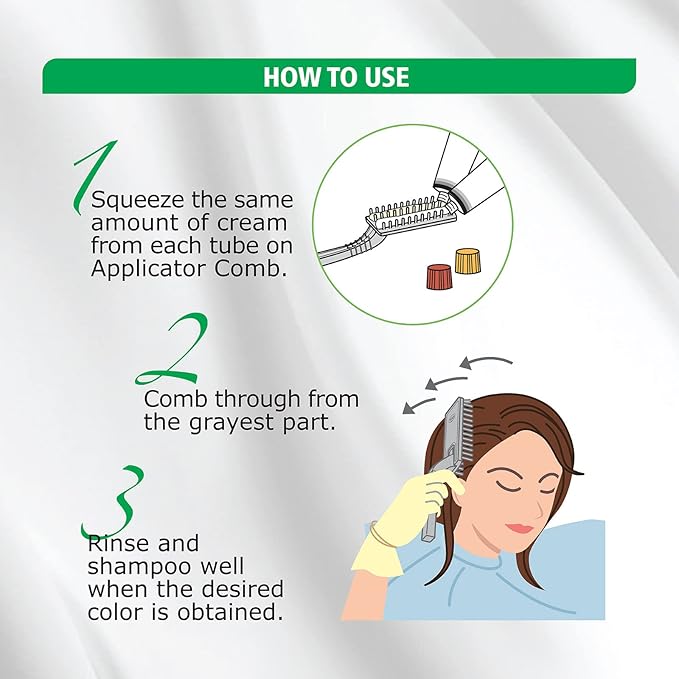 HOW TO USE

1 Squeeze the same amount of cream from each tube on Applicator Comb.

2 Comb through from the grayest part.

3 Rinse and shampoo well when the desired color is obtained.